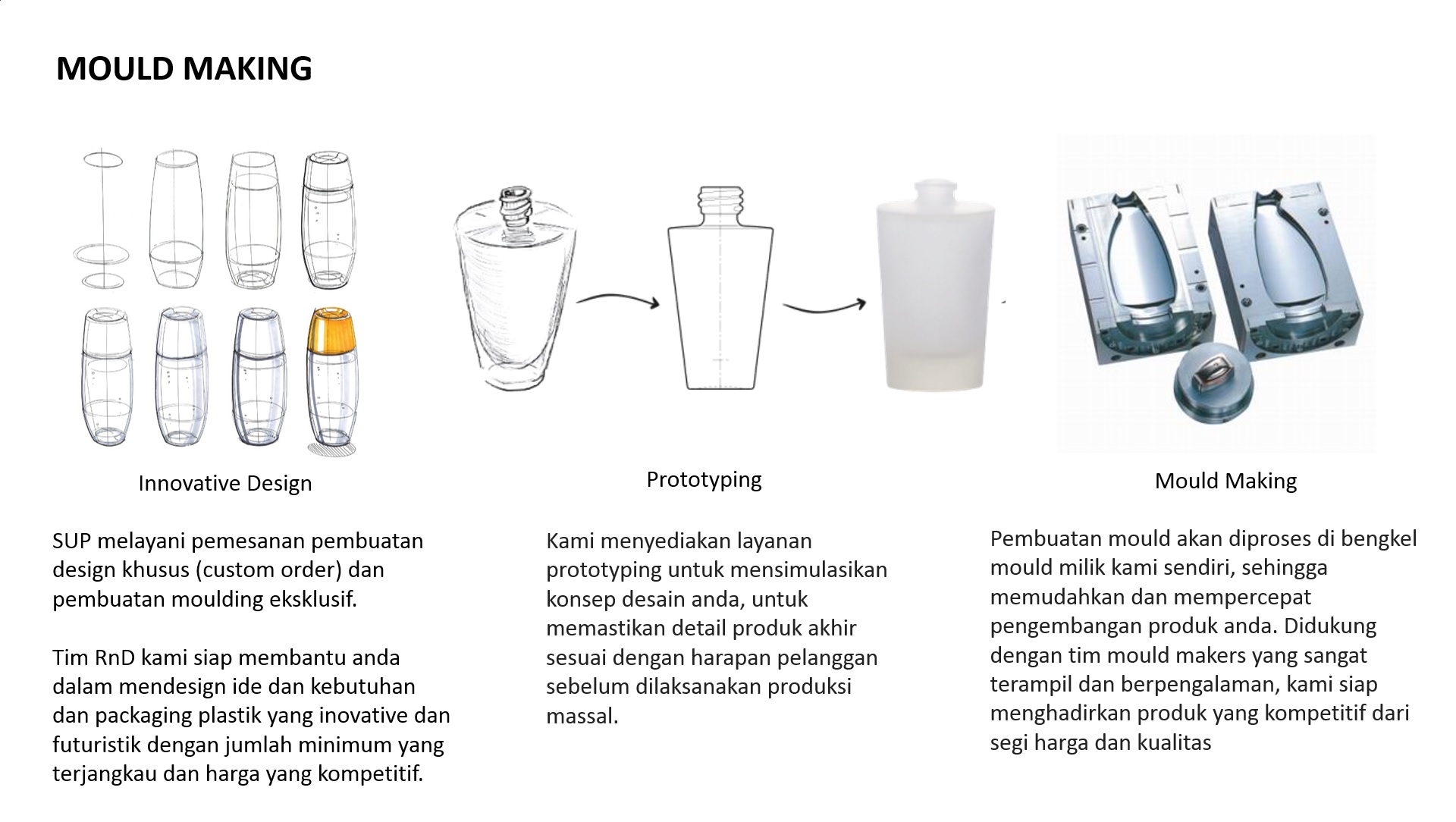 MOULD MAKING

Innovative Design

SUP melayani pemesanan pembuatan design khusus (custom order) dan pembuatan moulding eksklusif.

Tim RnD kami siap membantu anda dalam mendesign ide dan kebutuhan dan packaging plastik yang inovative dan futuristik dengan jumlah minimum yang terjangkau dan harga yang kompetitif.

Prototyping

Kami menyediakan layanan prototyping untuk mensimulasikan konsep desain anda, untuk memastikan detail produk akhir sesuai dengan harapan pelanggan sebelum dilaksanakan produksi massal.

Mould Making

Pembuatan mould akan diproses di bengkel mould milik kami sendiri, sehingga memudahkan dan mempercepat pengembangan produk anda. Didukung dengan tim mould makers yang sangat terampil dan berpengalaman, kami siap menghadirkan produk yang kompetitif dari segi harga dan kualitas